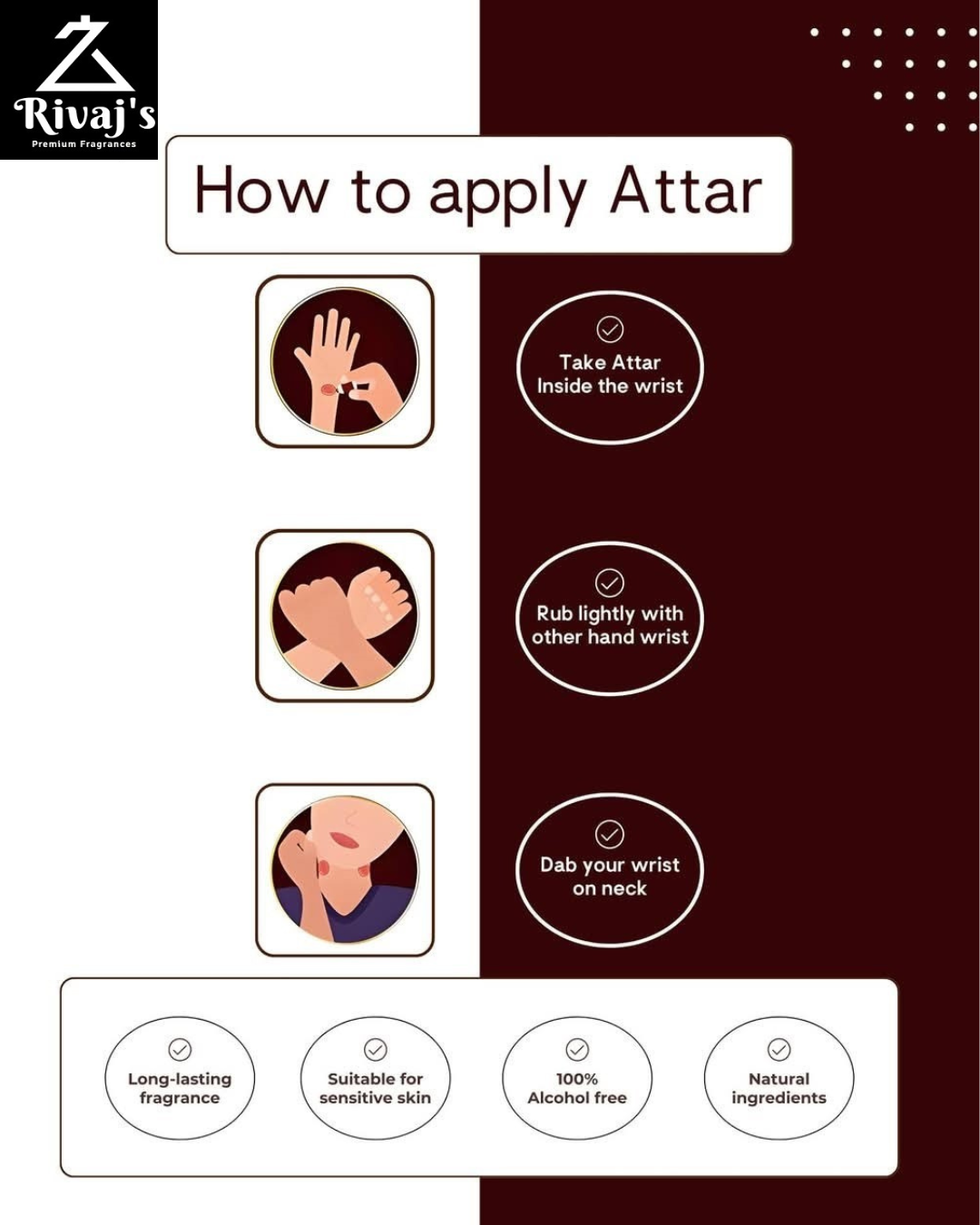 Rivaj's
Premium Fragrances

How to apply Attar

Take Attar Inside the wrist

Rub lightly with other hand wrist

Dab your wrist on neck

Long-lasting fragrance

Suitable for sensitive skin

100% Alcohol free

Natural ingredients